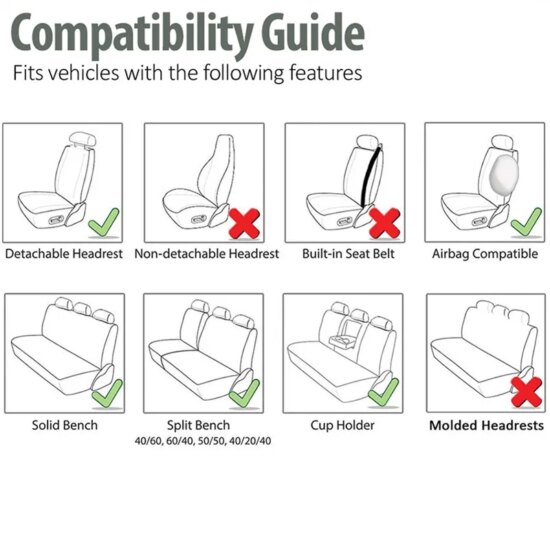 Compatibility Guide

Fits vehicles with the following features

Detachable Headrest

Non-detachable Headrest

Built-in Seat Belt

Airbag Compatible

Solid Bench

Split Bench
40/60, 60/40, 50/50, 40/20/40

Cup Holder

Molded Headrests